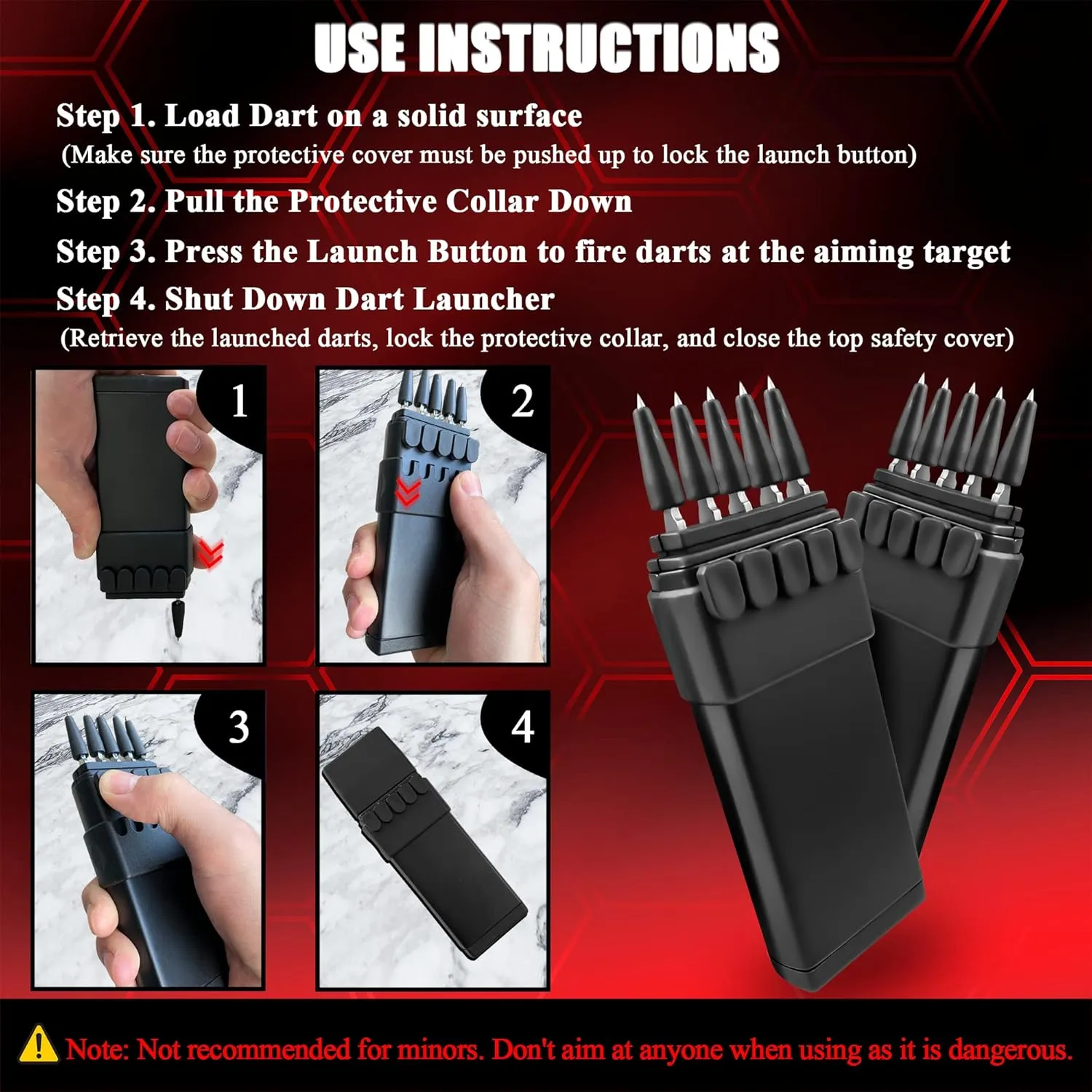 USE INSTRUCTIONS

Step 1. Load Dart on a solid surface
(Make sure the protective cover must be pushed up to lock the launch button)

Step 2. Pull the Protective Collar Down

Step 3. Press the Launch Button to fire darts at the aiming target

Step 4. Shut Down Dart Launcher
(Retrieve the launched darts, lock the protective collar, and close the top safety cover)

1

2

3

4

Note: Not recommended for minors. Don't aim at anyone when using as it is dangerous.